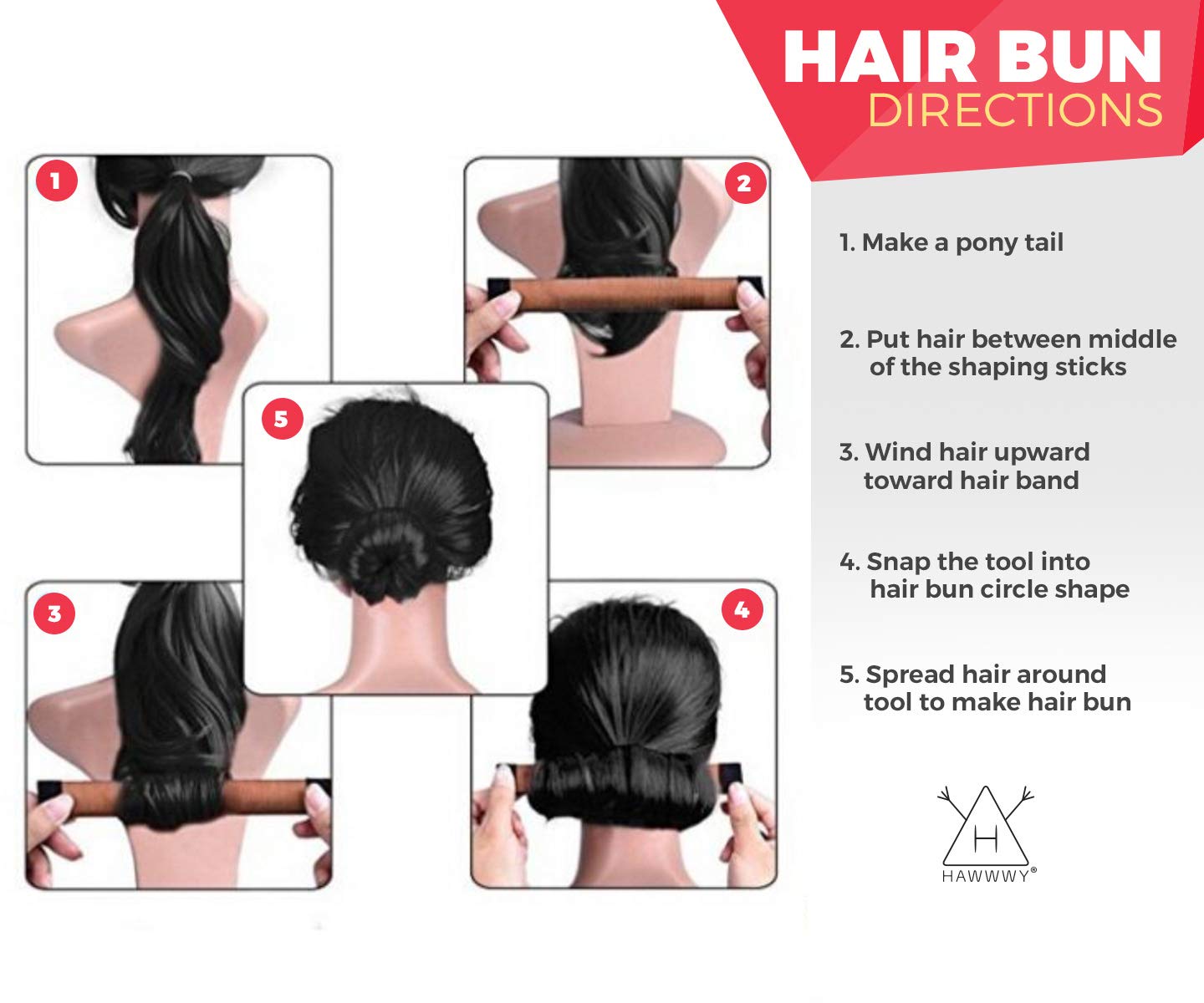 HAIR BUN
DIRECTIONS

1

2

5

3

4

1. Make a pony tail

2. Put hair between middle of the shaping sticks

3. Wind hair upward toward hair band

4. Snap the tool into hair bun circle shape

5. Spread hair around tool to make hair bun

H
HAWWWY®